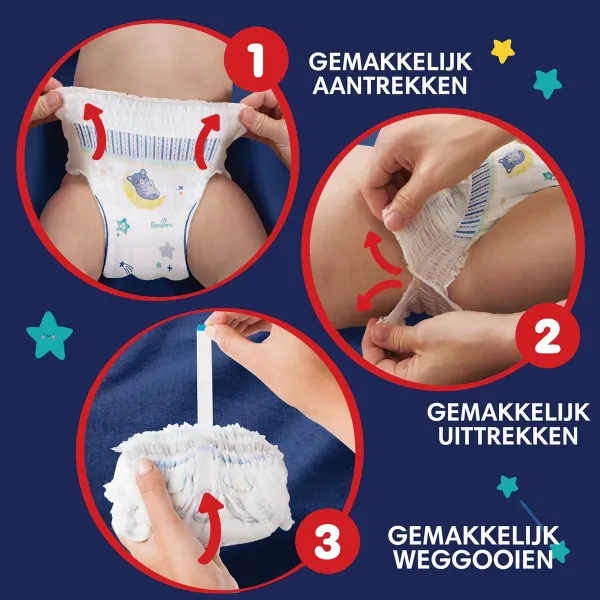 1

GEMAKKELIJK AANTREKKEN

Pampers

2

GEMAKKELIJK UITTREKKEN

3

GEMAKKELIJK WEGGOOIEN